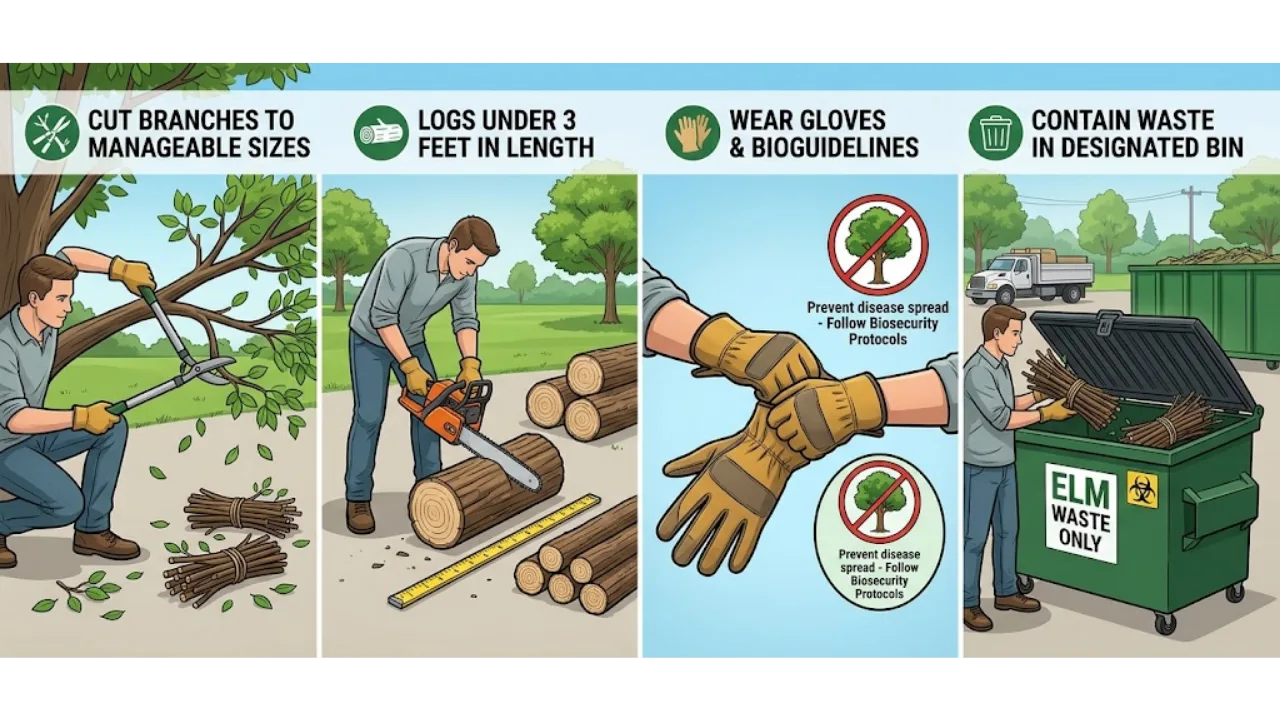 CUT BRANCHES TO MANAGEABLE SIZES

LOGS UNDER 3 FEET IN LENGTH

WEAR GLOVES & BIOGUIDELINES

Prevent disease spread - Follow Biosecurity Protocols

Prevent disease spread - Follow Biosecurity Protocols

CONTAIN WASTE IN DESIGNATED BIN

ELM WASTE ONLY